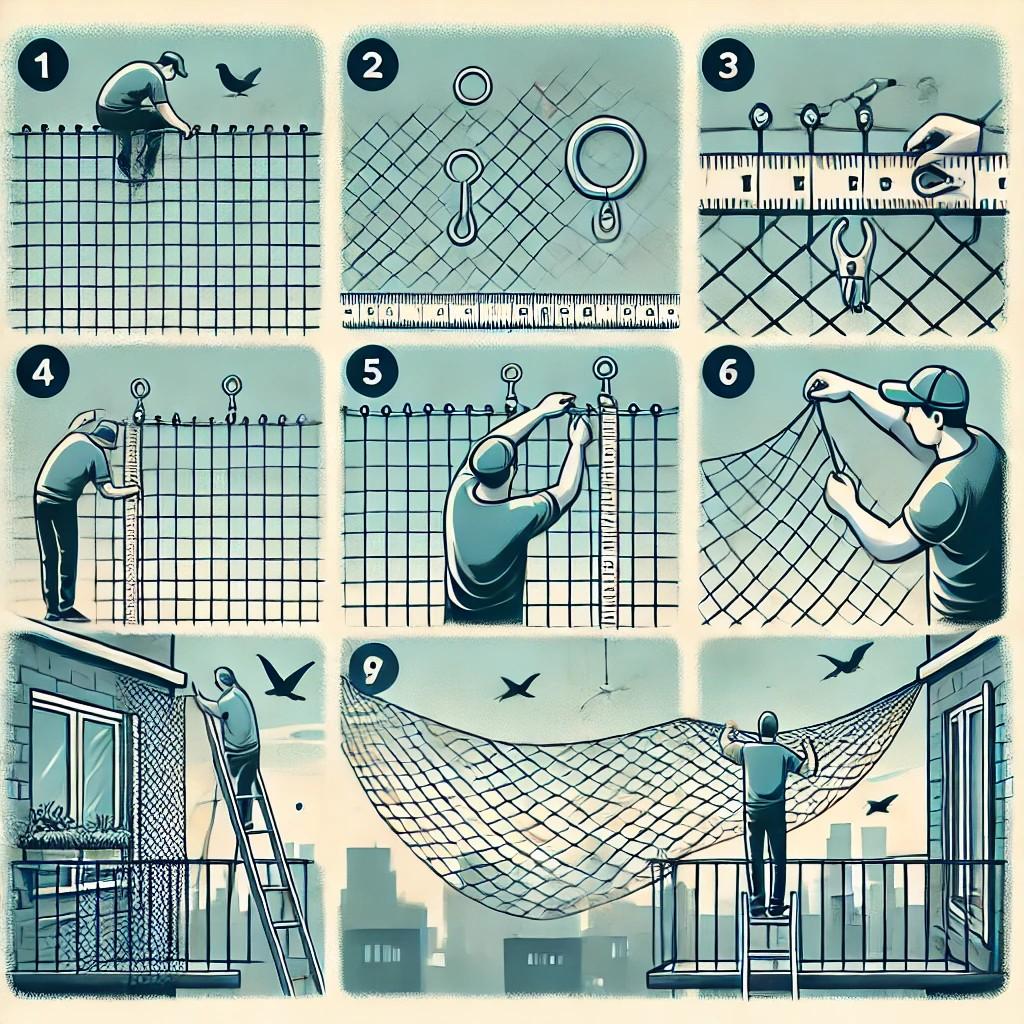 1

2

3

4

5

6

9